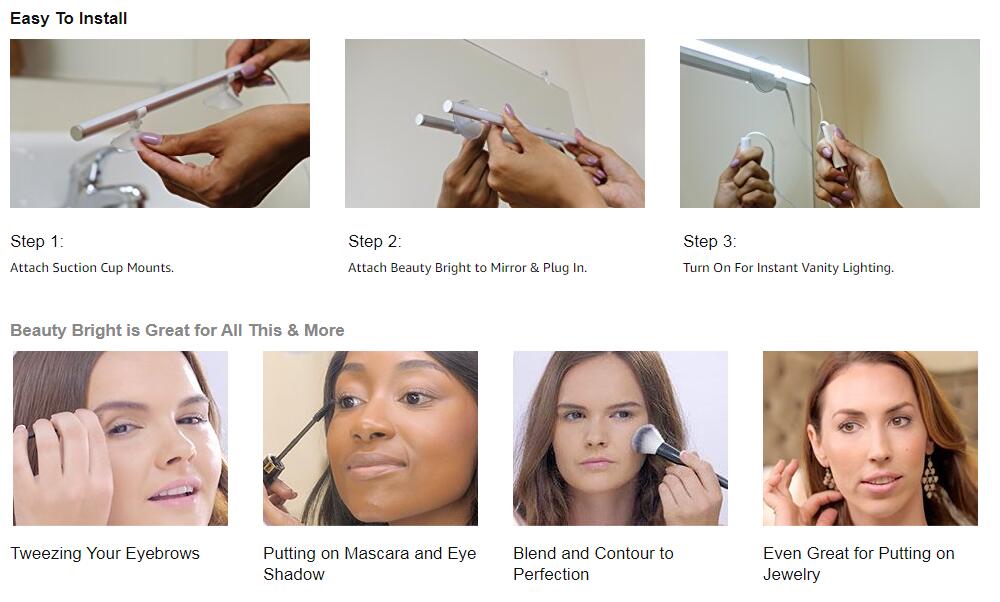 Easy To Install

Step 1:
Attach Suction Cup Mounts.

Step 2:
Attach Beauty Bright to Mirror & Plug In.

Step 3:
Turn On For Instant Vanity Lighting.

Beauty Bright is Great for All This & More

Tweezing Your Eyebrows

Putting on Mascara and Eye Shadow

Blend and Contour to Perfection

Even Great for Putting on Jewelry